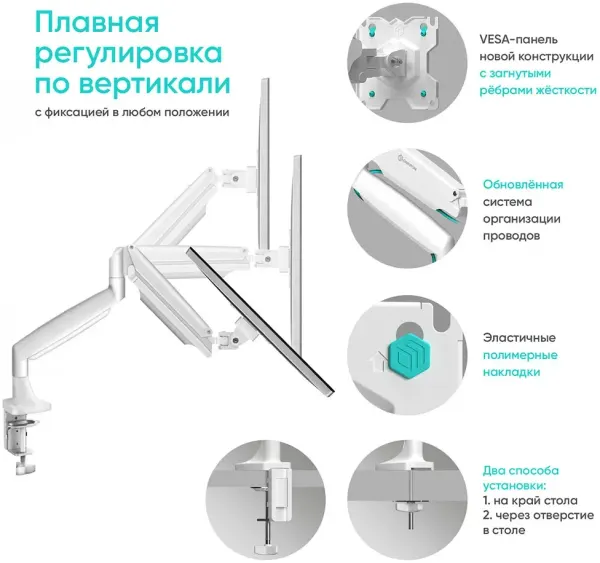 Плавная регулировка по вертикали

с фиксацией в любом положении

VESA-панель новой конструкции с загнутыми рёбрами жёсткости

Обновлённая система организации проводов

Эластичные полимерные накладки

Два способа установки:
1. на край стола
2. через отверстие в столе